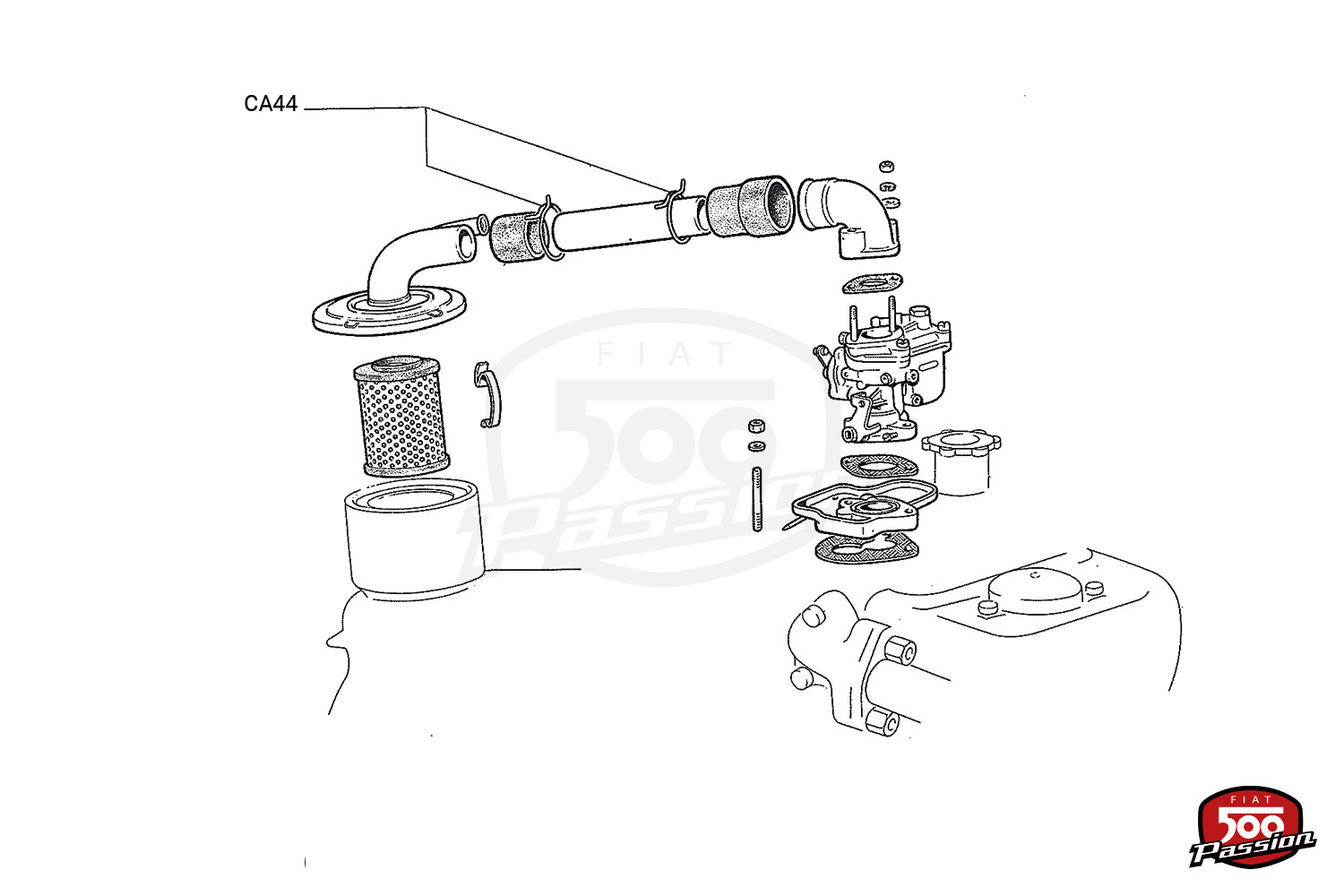 CA44

FIAT
500
Passion

FIAT
500
Passion