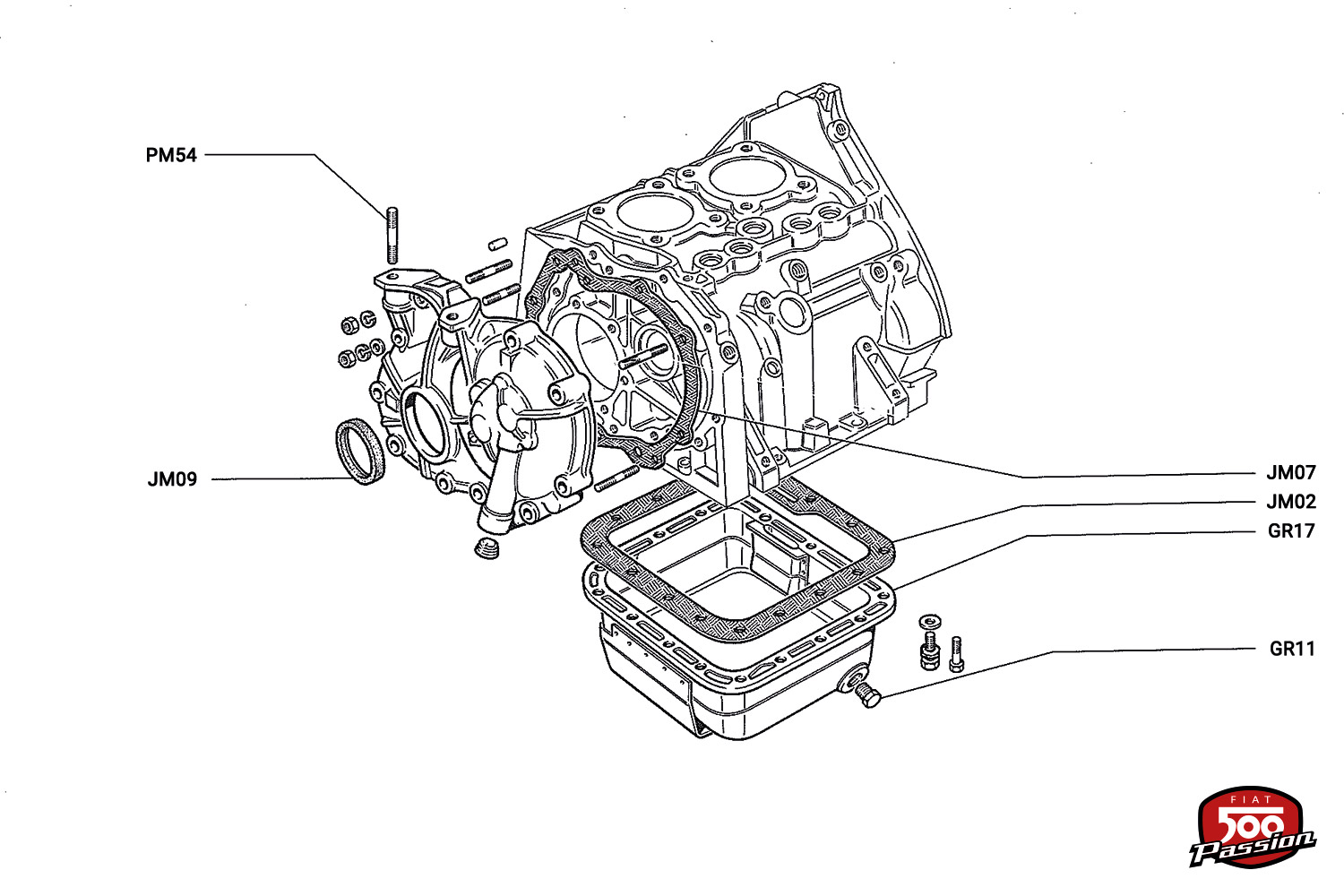 PM54

JM09

JM07

JM02

GR17

GR11

FIAT 500 Passion